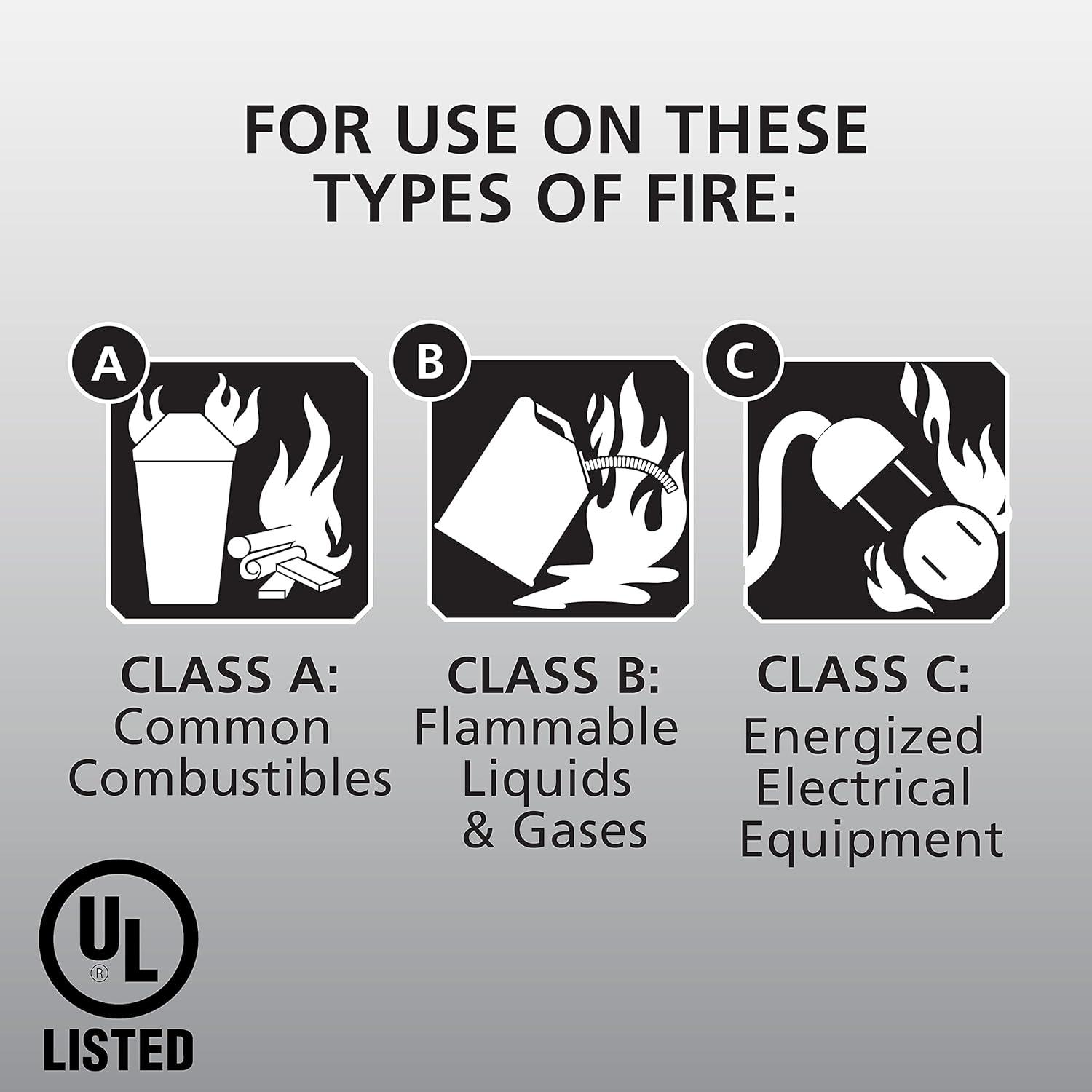 FOR USE ON THESE TYPES OF FIRE:

A

B

C

CLASS A:
Common Combustibles

CLASS B:
Flammable Liquids & Gases

CLASS C:
Energized Electrical Equipment

UL
®
LISTED