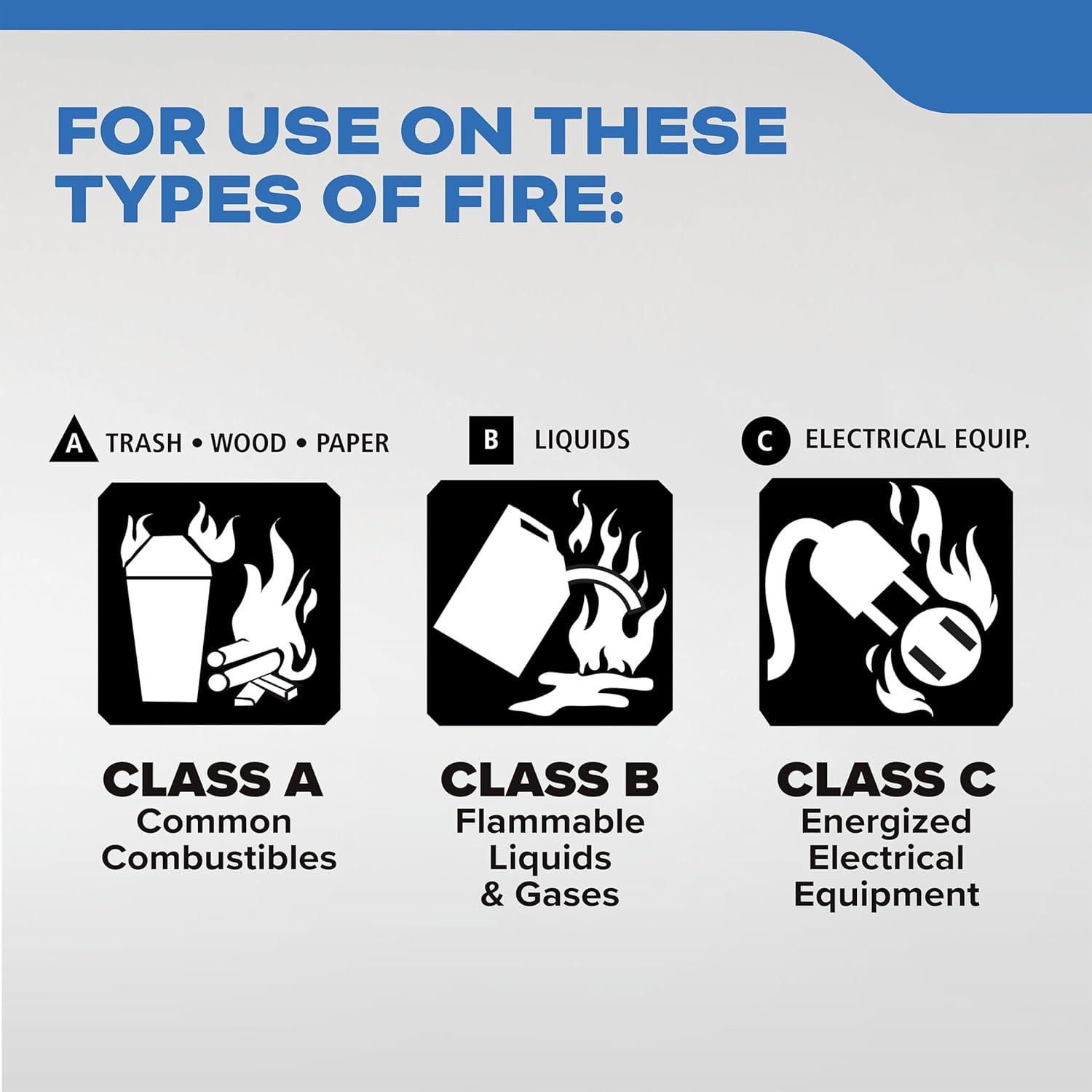 FOR USE ON THESE TYPES OF FIRE:

A TRASH • WOOD • PAPER

CLASS A
Common Combustibles

B LIQUIDS

CLASS B
Flammable Liquids & Gases

C ELECTRICAL EQUIP.

CLASS C
Energized Electrical Equipment